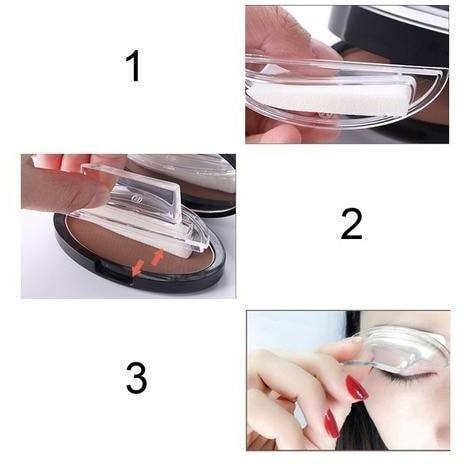 1

2

3